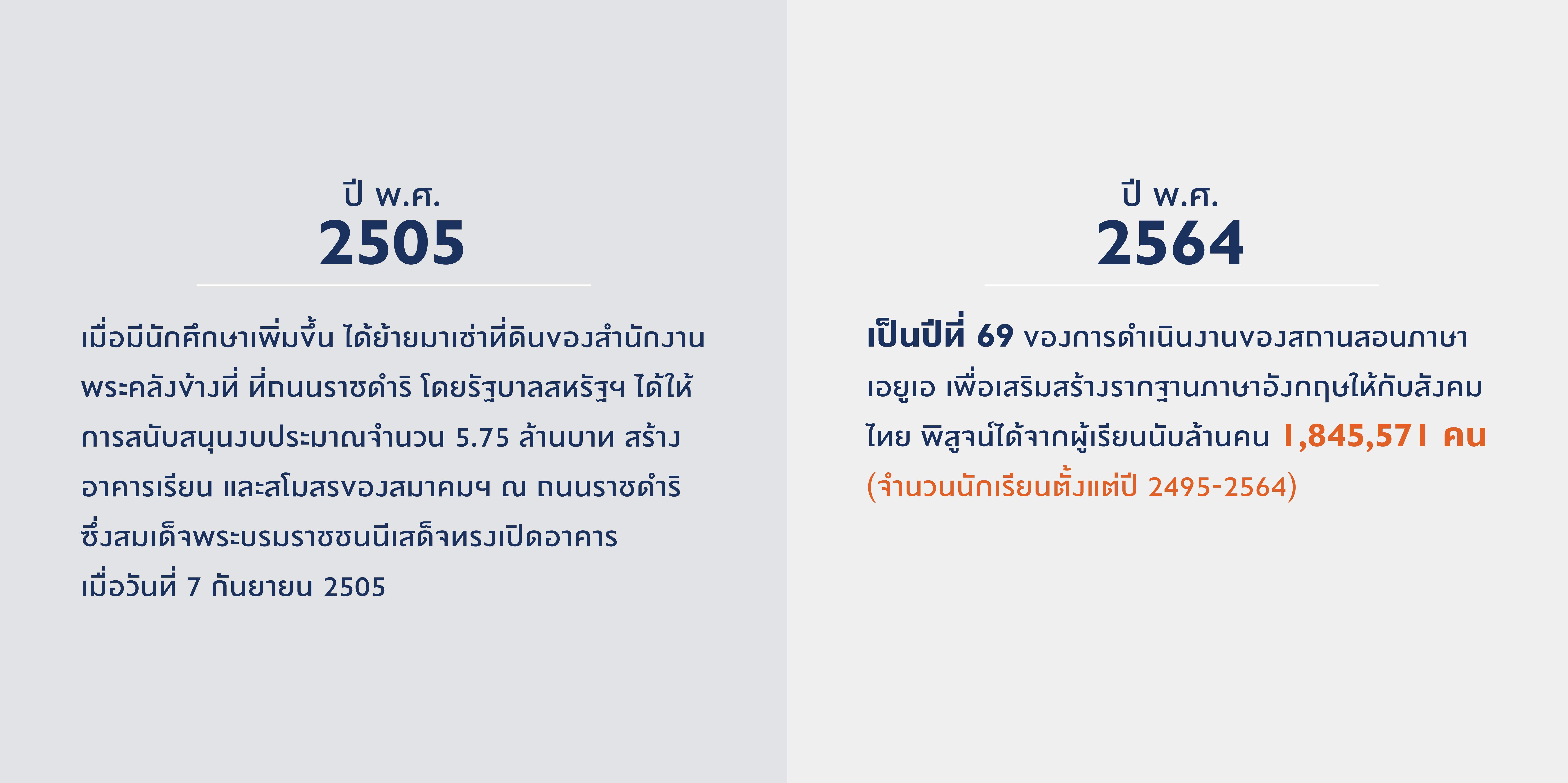 ปี พ.ศ.
2505

เมื่อมีนักศึกษาเพิ่มขึ้น ได้ย้ายมาเช่าที่ดินของสำนักงานพระคลังข้างที่ ที่ถนนราชดำริ โดยรัฐบาลสหรัฐฯ ได้ให้การสนับสนุนงบประมาณจำนวน 5.75 ล้านบาท สร้างอาคารเรียน และสโมสรของสมาคมฯ ณ ถนนราชดำริ ซึ่งสมเด็จพระบรมราชชนนีเสด็จทรงเปิดอาคาร เมื่อวันที่ 7 กันยายน 2505

ปี พ.ศ.
2564

เป็นปีที่ 69 ของการดำเนินงานของสถานสอนภาษาเอยูเอ เพื่อเสริมสร้างรากฐานภาษาอังกฤษให้กับสังคมไทย พิสูจน์ได้จากผู้เรียนนับล้านคน 1,845,571 คน (จำนวนนักเรียนตั้งแต่ปี 2495-2564)