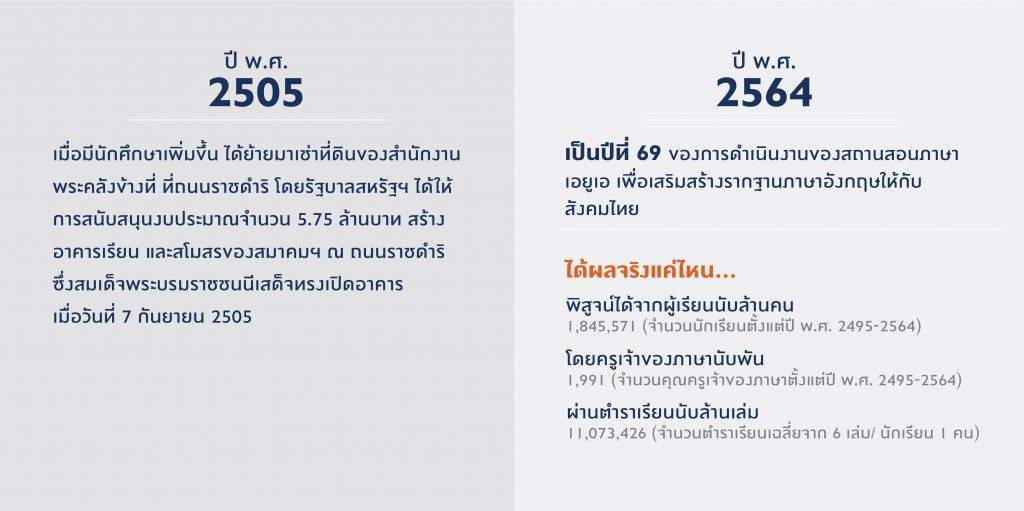 ปี พ.ศ.
2505

เมื่อมีนักศึกษาเพิ่มขึ้น ได้ย้ายมาเช่าที่ดินของสำนักงานพระคลังข้างที่ ที่ถนนราชดำริ โดยรัฐบาลสหรัฐฯ ได้ให้การสนับสนุนงบประมาณจำนวน 5.75 ล้านบาท สร้างอาคารเรียน และสโมสรของสมาคมฯ ณ ถนนราชดำริ ซึ่งสมเด็จพระบรมราชชนนีเสด็จทรงเปิดอาคาร เมื่อวันที่ 7 กันยายน 2505

ปี พ.ศ.
2564

เป็นปีที่ 69 ของการดำเนินงานของสถานสอนภาษาเอยูเอ เพื่อเสริมสร้างรากฐานภาษาอังกฤษให้กับสังคมไทย

ได้ผลจริงแค่ไหน...

พิสูจน์ได้จากผู้เรียนนับล้านคน
1,845,571 (จำนวนนักเรียนตั้งแต่ปี พ.ศ. 2495-2564)

โดยครูเจ้าของภาษานับพัน
1,991 (จำนวนคุณครูเจ้าของภาษาตั้งแต่ปี พ.ศ. 2495-2564)

ผ่านตำราเรียนนับล้านเล่ม
11,073,426 (จำนวนตำราเรียนเฉลี่ยจาก 6 เล่ม/ นักเรียน 1 คน)