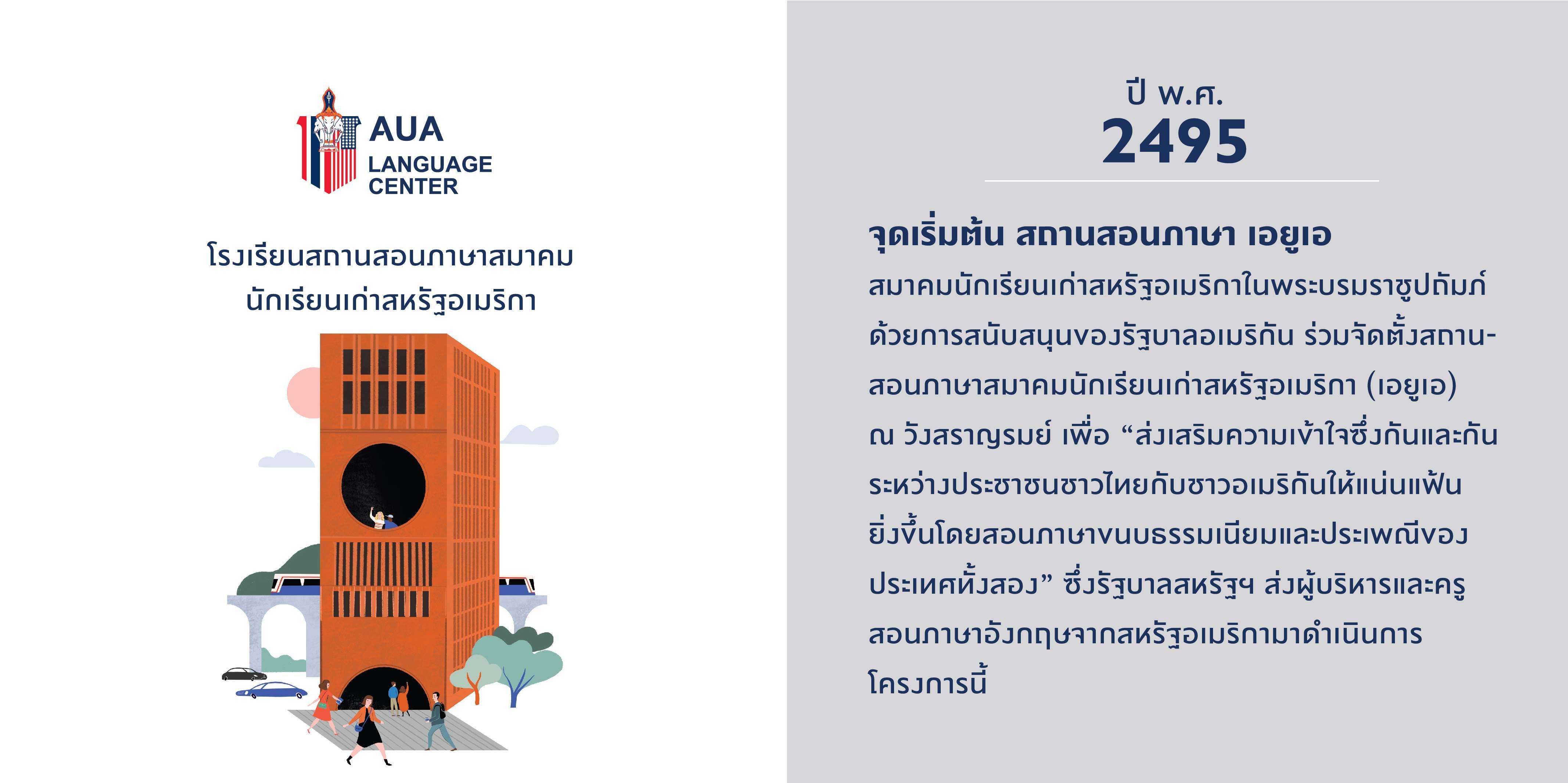 AUA
LANGUAGE
CENTER

โรงเรียนสถานสอนภาษาสมาคม
นักเรียนเก่าสหรัฐอเมริกา

ปี พ.ศ.
2495

จุดเริ่มต้น สถานสอนภาษา เอยูเอ

สมาคมนักเรียนเก่าสหรัฐอเมริกาในพระบรมราชูปถัมภ์ ด้วยการสนับสนุนของรัฐบาลอเมริกัน ร่วมจัดตั้งสถานสอนภาษาสมาคมนักเรียนเก่าสหรัฐอเมริกา (เอยูเอ) ณ วังสราญรมย์ เพื่อ “ส่งเสริมความเข้าใจซึ่งกันและกันระหว่างประชาชนชาวไทยกับชาวอเมริกันให้แน่นแฟ้นยิ่งขึ้นโดยสอนภาษาขนบธรรมเนียมและประเพณีของประเทศทั้งสอง” ซึ่งรัฐบาลสหรัฐฯ ส่งผู้บริหารและครูสอนภาษาอังกฤษจากสหรัฐอเมริกามาดำเนินการโครงการนี้