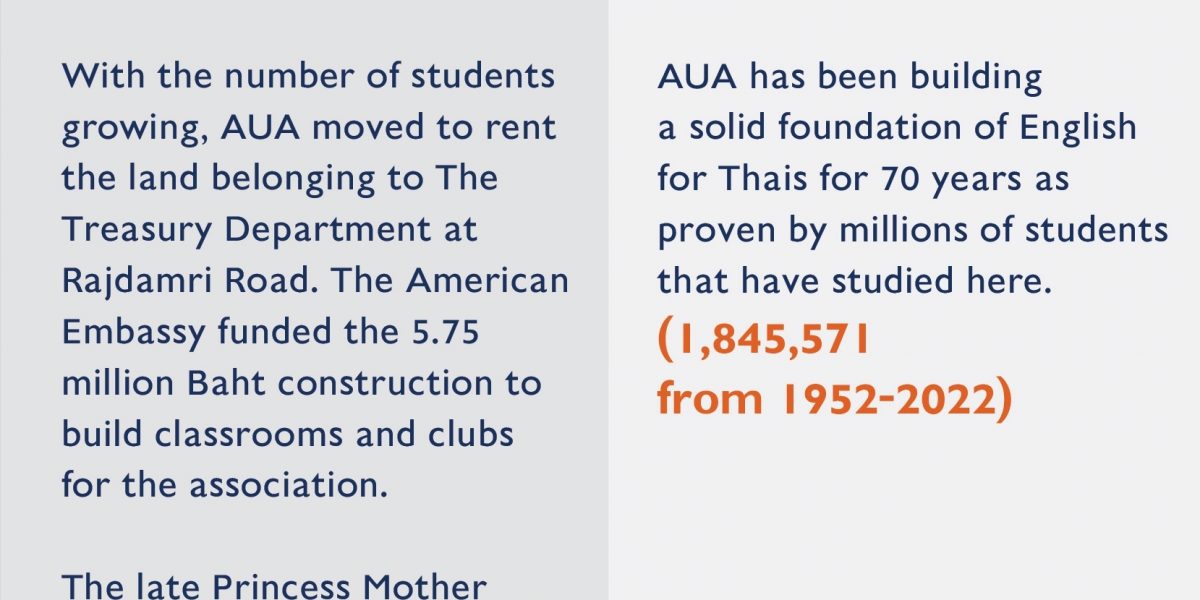 With the number of students growing, AUA moved to rent the land belonging to The Treasury Department at Rajdamri Road. The American Embassy funded the 5.75 million Baht construction to build classrooms and clubs for the association.

The late Princess Mother

AUA has been building a solid foundation of English for Thais for 70 years as proven by millions of students that have studied here.
(1,845,571 from 1952-2022)